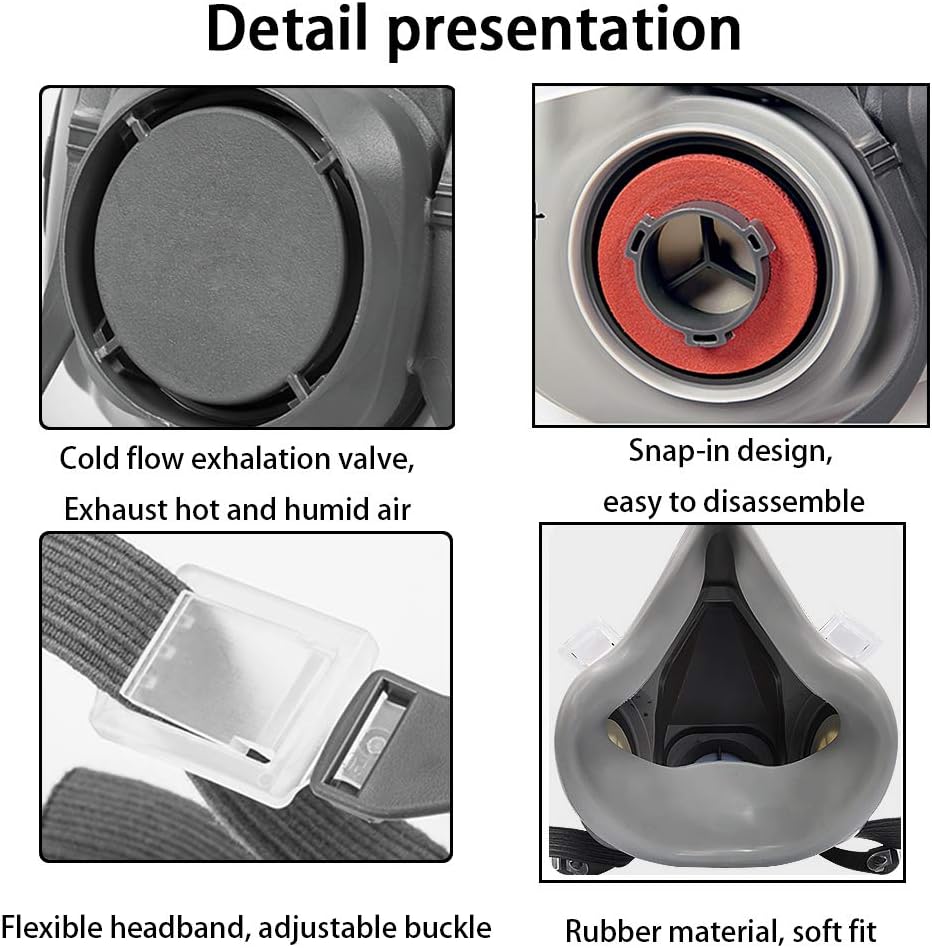 Detail presentation

Cold flow exhalation valve,
Exhaust hot and humid air

Snap-in design,
easy to disassemble

Flexible headband, adjustable buckle

Rubber material, soft fit